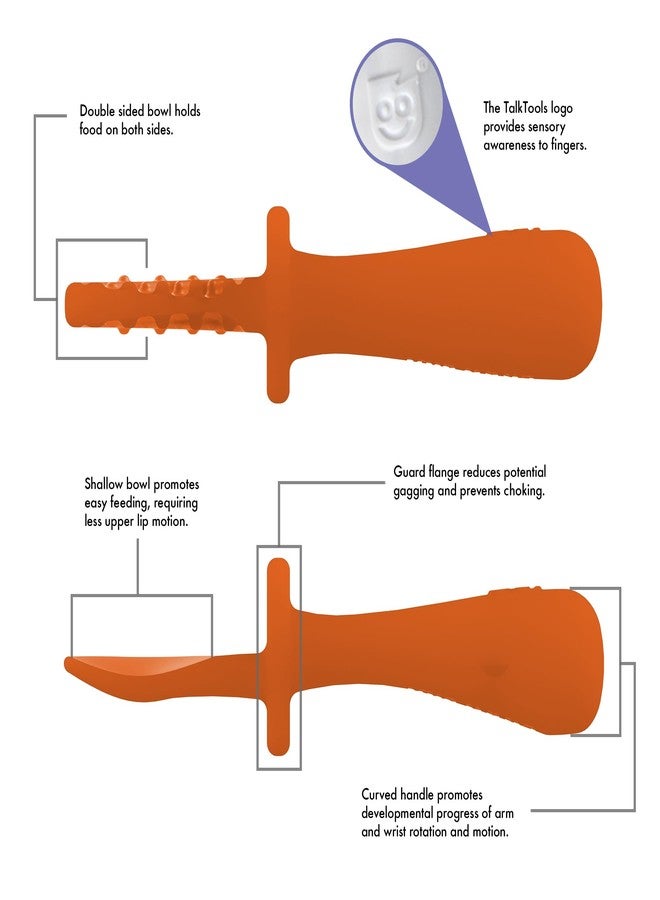 Double sided bowl holds food on both sides.

The TalkTools logo provides sensory awareness to fingers.

Shallow bowl promotes easy feeding, requiring less upper lip motion.

Guard flange reduces potential gagging and prevents choking.

Curved handle promotes developmental progress of arm and wrist rotation and motion.